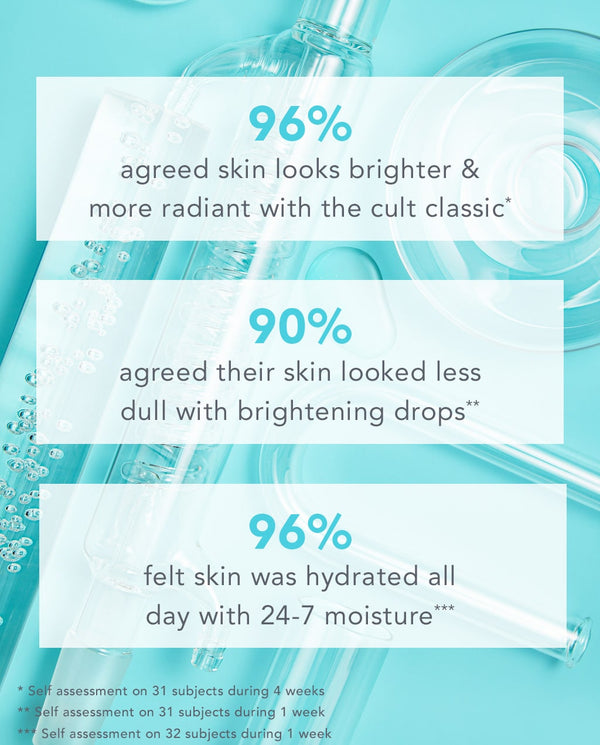 96%
agreed skin looks brighter & more radiant with the cult classic*

90%
agreed their skin looked less dull with brightening drops**

96%
felt skin was hydrated all day with 24-7 moisture***

* Self assessment on 31 subjects during 4 weeks
** Self assessment on 31 subjects during 1 week
*** Self assessment on 32 subjects during 1 week