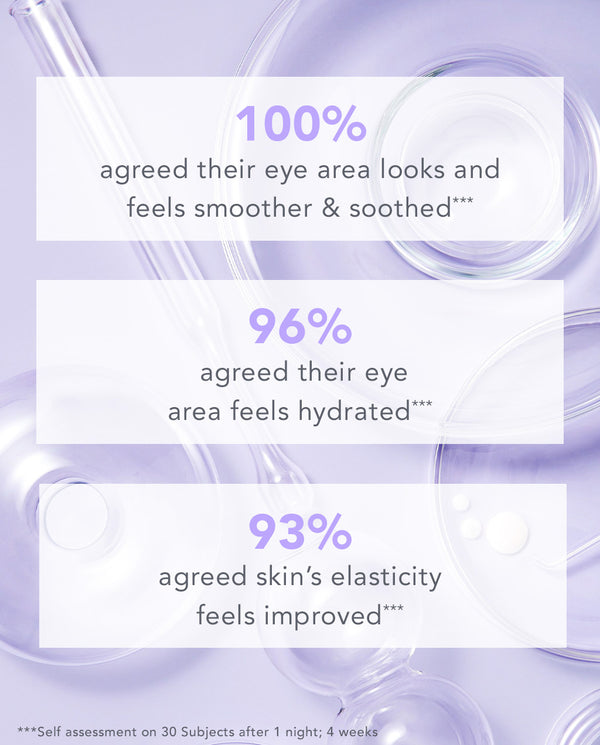 100%
agreed their eye area looks and feels smoother & soothed***

96%
agreed their eye area feels hydrated***

93%
agreed skin's elasticity feels improved***

***Self assessment on 30 Subjects after 1 night; 4 weeks