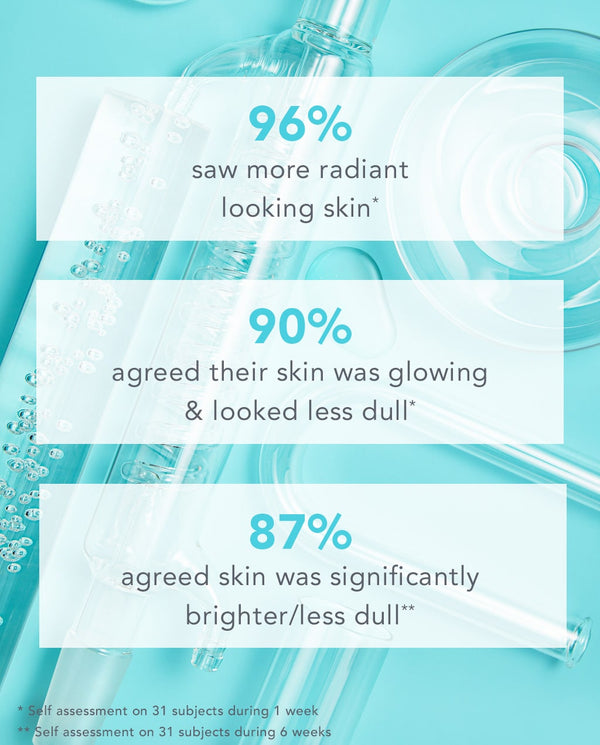 96%
saw more radiant looking skin*

90%
agreed their skin was glowing & looked less dull*

87%
agreed skin was significantly brighter/less dull**

* Self assessment on 31 subjects during 1 week
** Self assessment on 31 subjects during 6 weeks