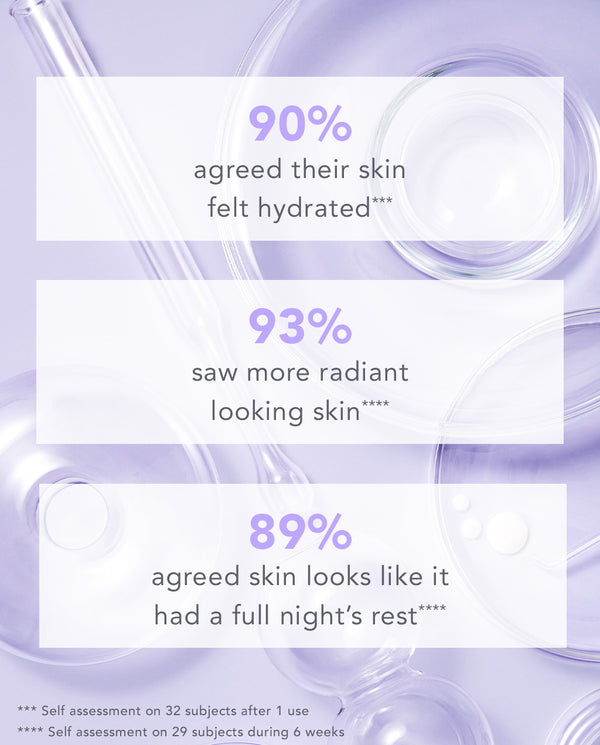 90%
agreed their skin felt hydrated***

93%
saw more radiant looking skin****

89%
agreed skin looks like it had a full night's rest****

*** Self assessment on 32 subjects after 1 use
**** Self assessment on 29 subjects during 6 weeks