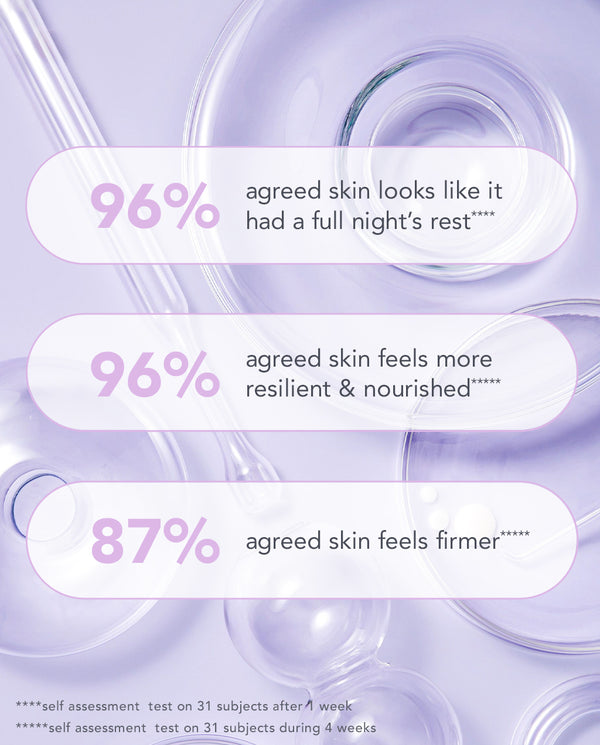 96% agreed skin looks like it had a full night's rest****

96% agreed skin feels more resilient & nourished*****

87% agreed skin feels firmer*****

****self assessment test on 31 subjects after 1 week
*****self assessment test on 31 subjects during 4 weeks