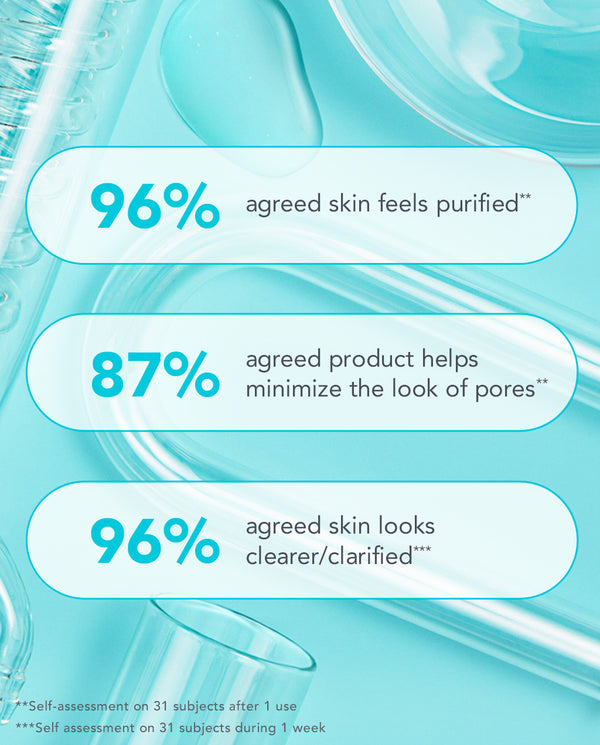 96% agreed skin feels purified**

87% agreed product helps minimize the look of pores**

96% agreed skin looks clearer/clarified***

**Self-assessment on 31 subjects after 1 use
***Self assessment on 31 subjects during 1 week