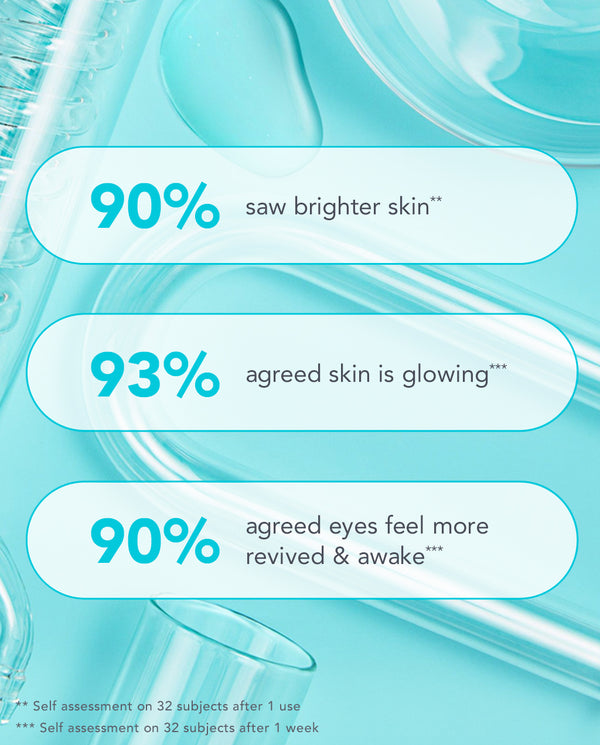 90% saw brighter skin**

93% agreed skin is glowing***

90% agreed eyes feel more revived & awake***

** Self assessment on 32 subjects after 1 use
*** Self assessment on 32 subjects after 1 week